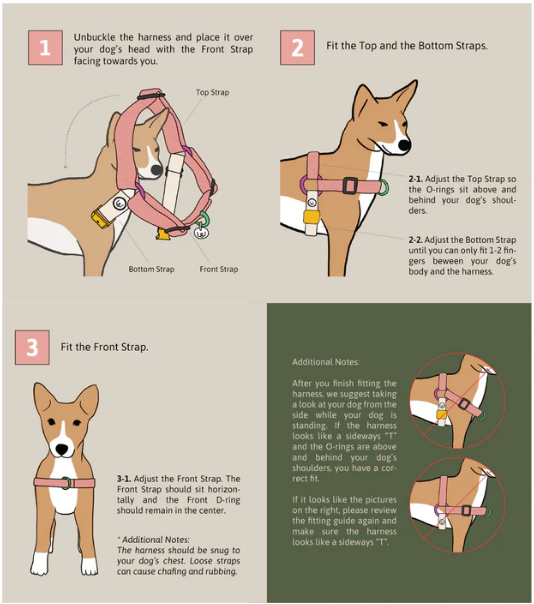 1

Unbuckle the harness and place it over your dog's head with the Front Strap facing towards you.

Top Strap

Bottom Strap

Front Strap

2

Fit the Top and the Bottom Straps.

2-1. Adjust the Top Strap so the O-rings sit above and behind your dog's shoulders.

2-2. Adjust the Bottom Strap until you can only fit 1-2 fingers beween your dog's body and the harness.

3

Fit the Front Strap.

3-1. Adjust the Front Strap. The Front Strap should sit horizontally and the Front D-ring should remain in the center.

* Additional Notes:
The harness should be snug to your dog's chest. Loose straps can cause chafing and rubbing.

Additional Notes:

After you finish fitting the harness, we suggest taking a look at your dog from the side while your dog is standing. If the harness looks like a sideways "T" and the O-rings are above and behind your dog's shoulders, you have a correct fit.

If it looks like the pictures on the right, please review the fitting guide again and make sure the harness looks like a sideways "T".